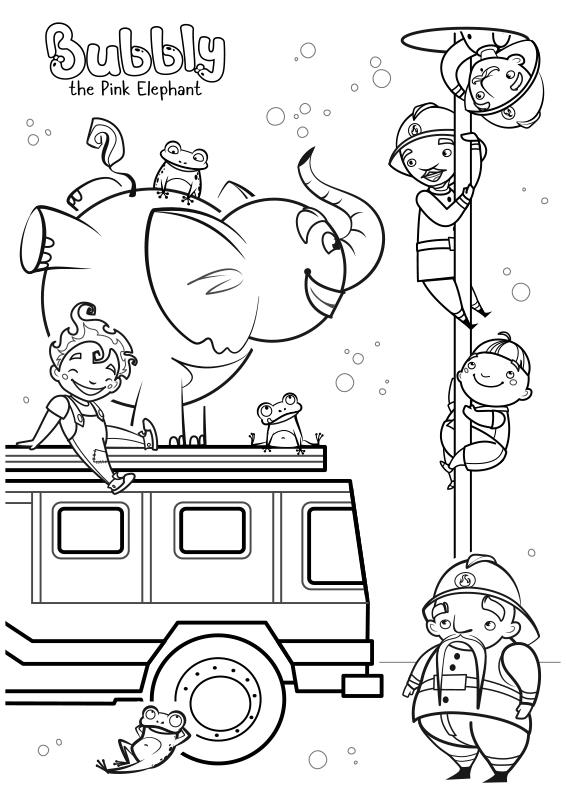 Bubbly
the Pink Elephant